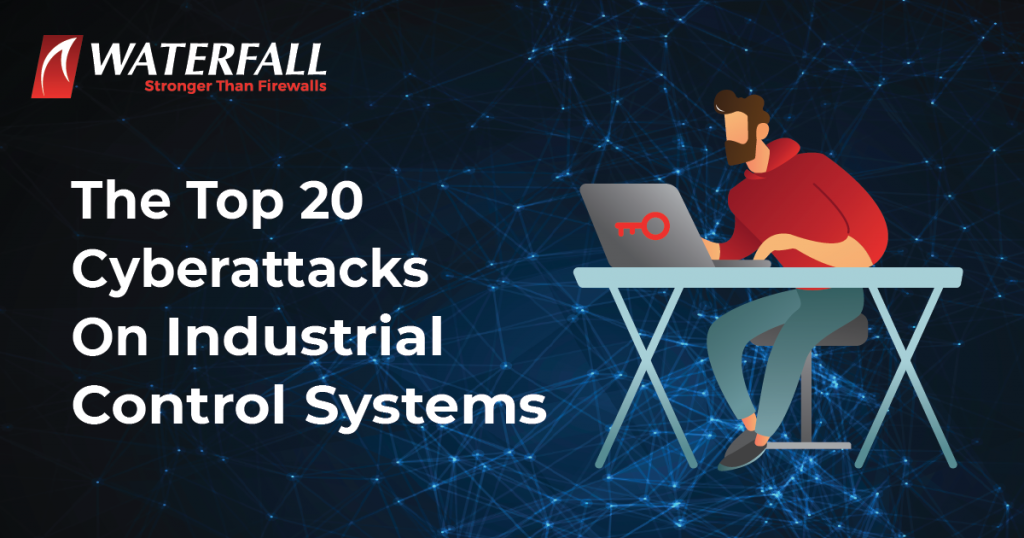 WATERFALL
Stronger Than Firewalls

The Top 20 Cyberattacks On Industrial Control Systems