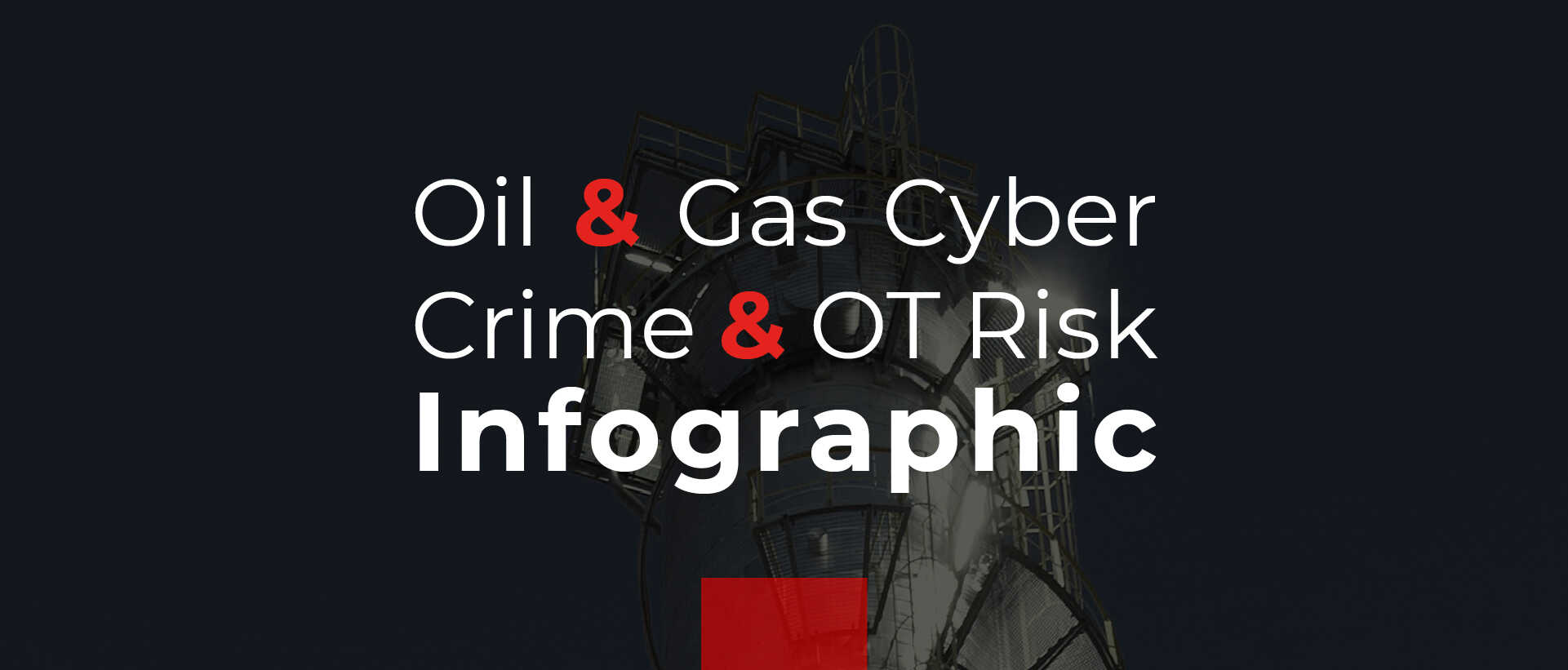 Oil & Gas Cyber Crime & OT Risk
Infographic